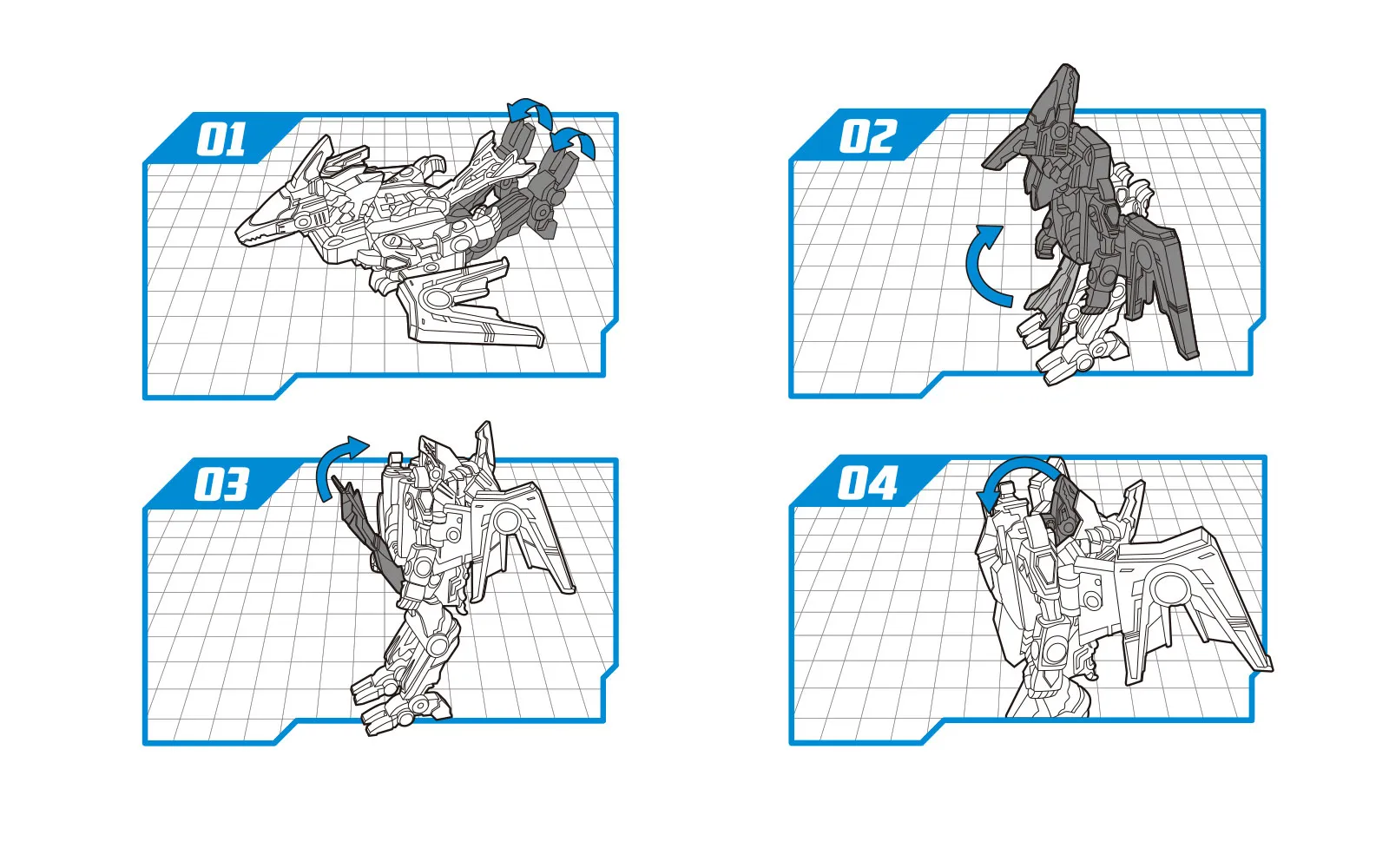 01

02

03

04