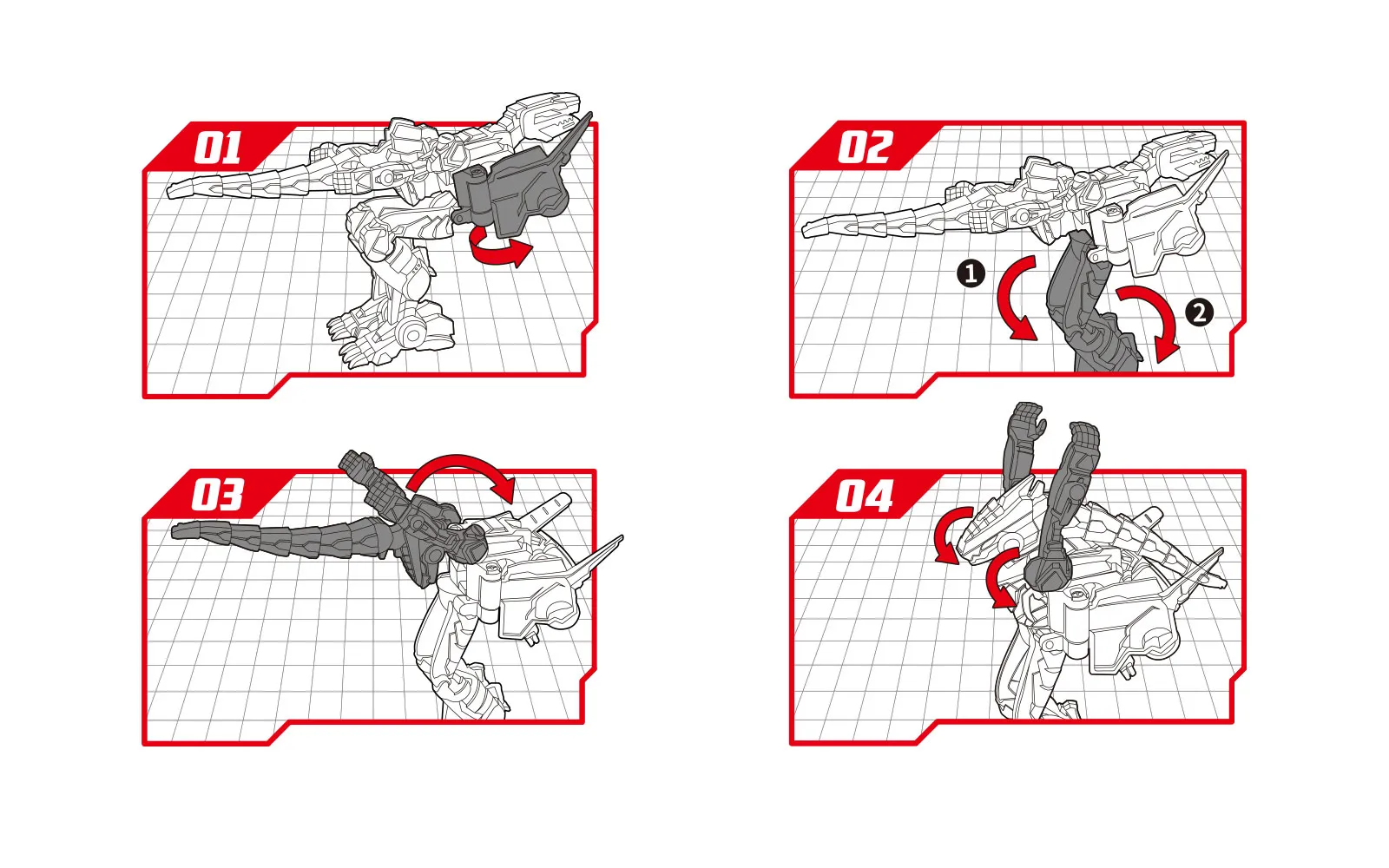 01

02

1

2

03

04